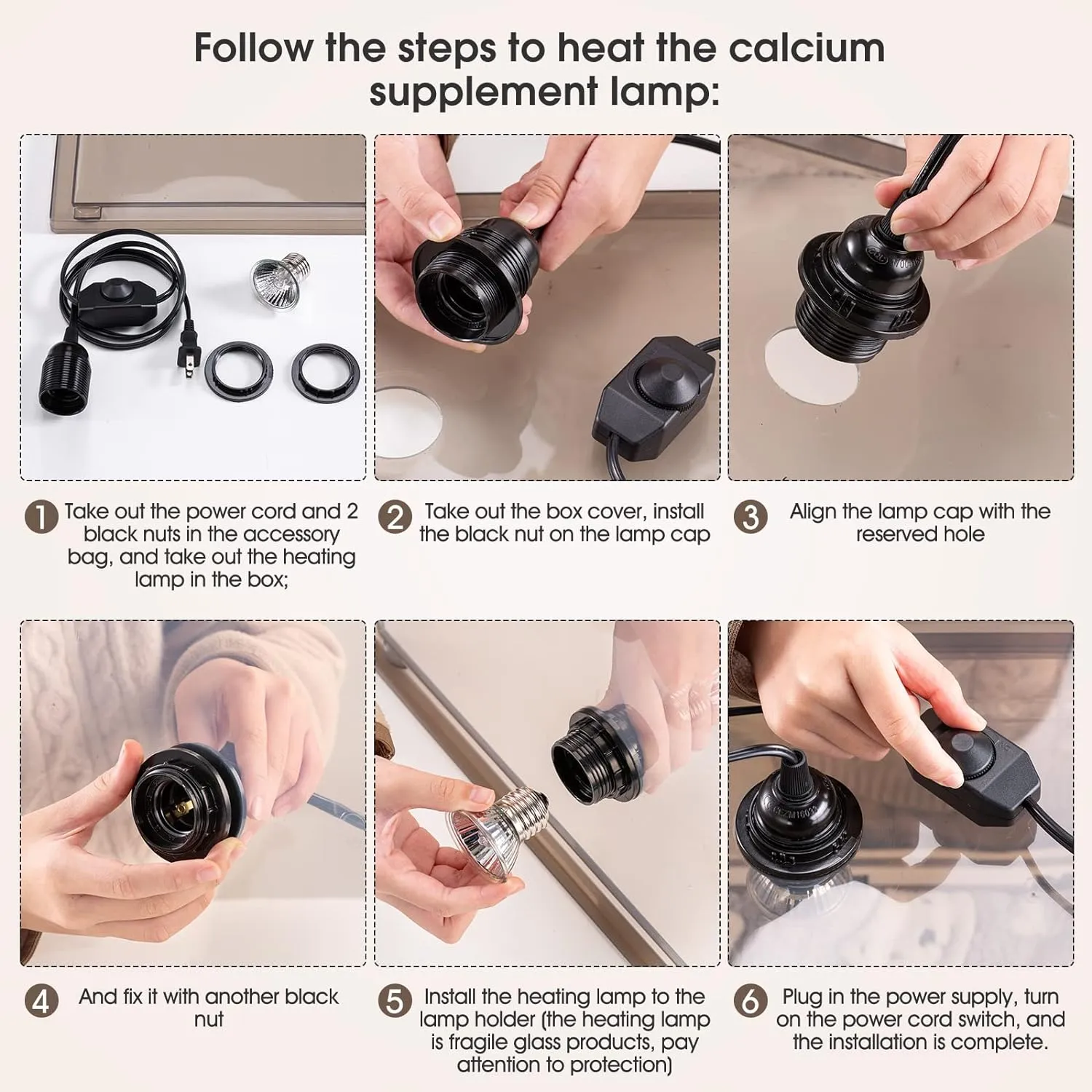 Follow the steps to heat the calcium supplement lamp:

1 Take out the power cord and 2 black nuts in the accessory bag, and take out the heating lamp in the box;

2 Take out the box cover, install the black nut on the lamp cap

3 Align the lamp cap with the reserved hole

4 And fix it with another black nut

5 Install the heating lamp to the lamp holder (the heating lamp is fragile glass products, pay attention to protection)

6 Plug in the power supply, turn on the power cord switch, and the installation is complete.